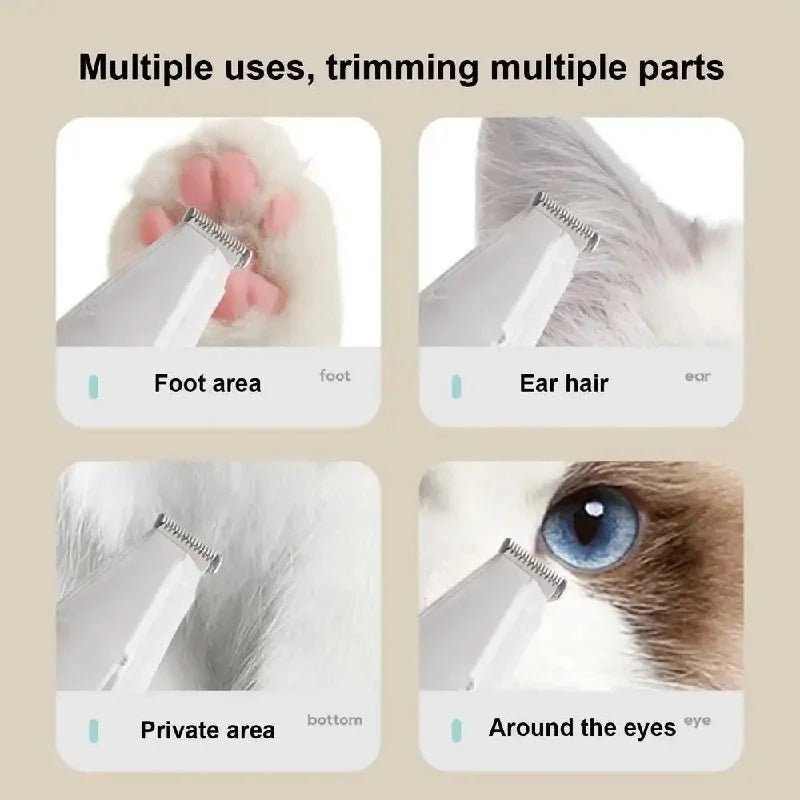 Multiple uses, trimming multiple parts

Foot area foot

Ear hair ear

Private area bottom

Around the eyes eye